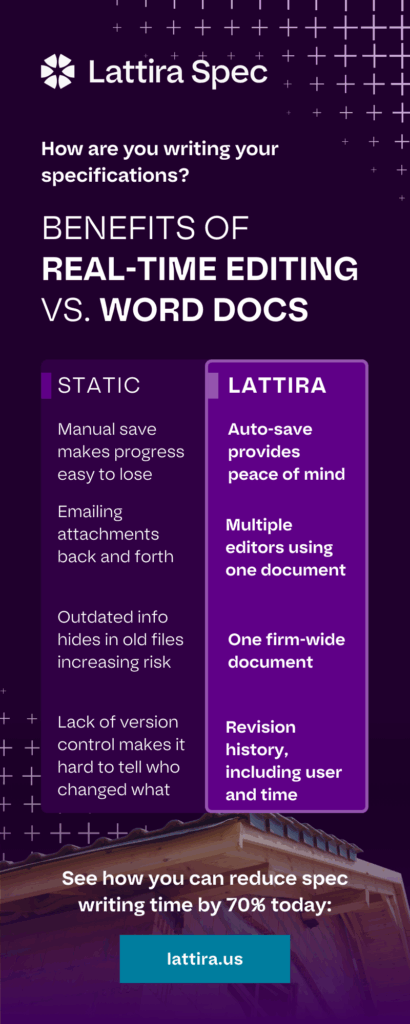 Lattira Spec

How are you writing your specifications?

BENEFITS OF
REAL-TIME EDITING
VS. WORD DOCS

| STATIC | LATTIRA |
|---|---|
| Manual save makes progress easy to lose | Auto-save provides peace of mind |
| Emailing attachments back and forth | Multiple editors using one document |
| Outdated info hides in old files increasing risk | One firm-wide document |
| Lack of version control makes it hard to tell who changed what | Revision history, including user and time |

See how you can reduce spec writing time by 70% today:

lattira.us